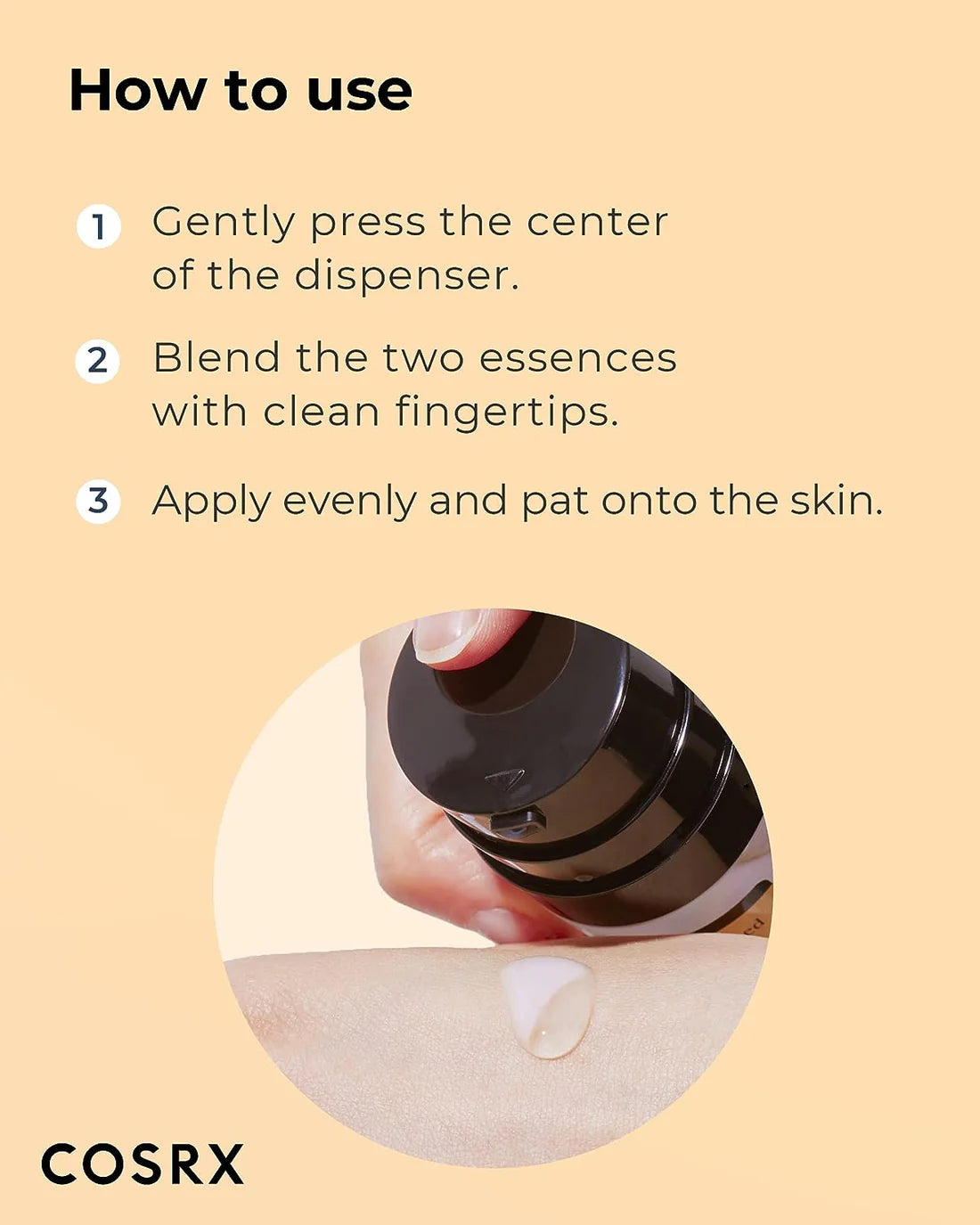 How to use

1 Gently press the center of the dispenser.

2 Blend the two essences with clean fingertips.

3 Apply evenly and pat onto the skin.

COSRX